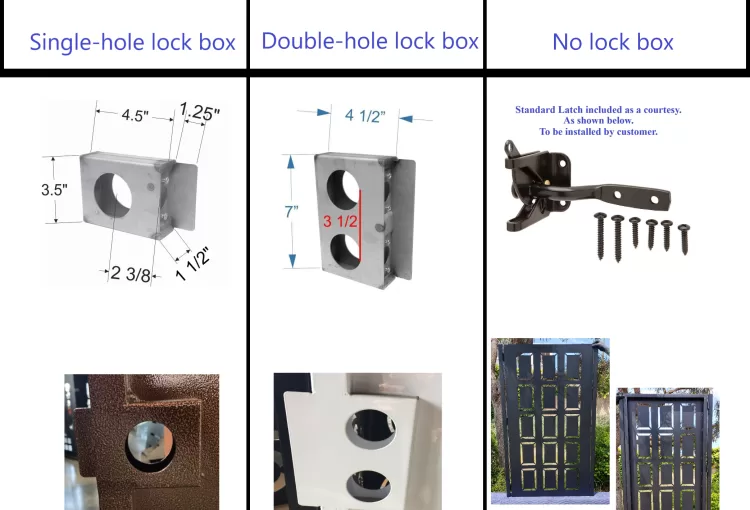 | Single-hole lock box | Double-hole lock box | No lock box |
|---|---|---|
| 4.5" 1.25" 3.5" 2 3/8 1 1/2" | 4 1/2" 7" 3 1/2 | Standard Latch included as a courtesy. As shown below. To be installed by customer. |